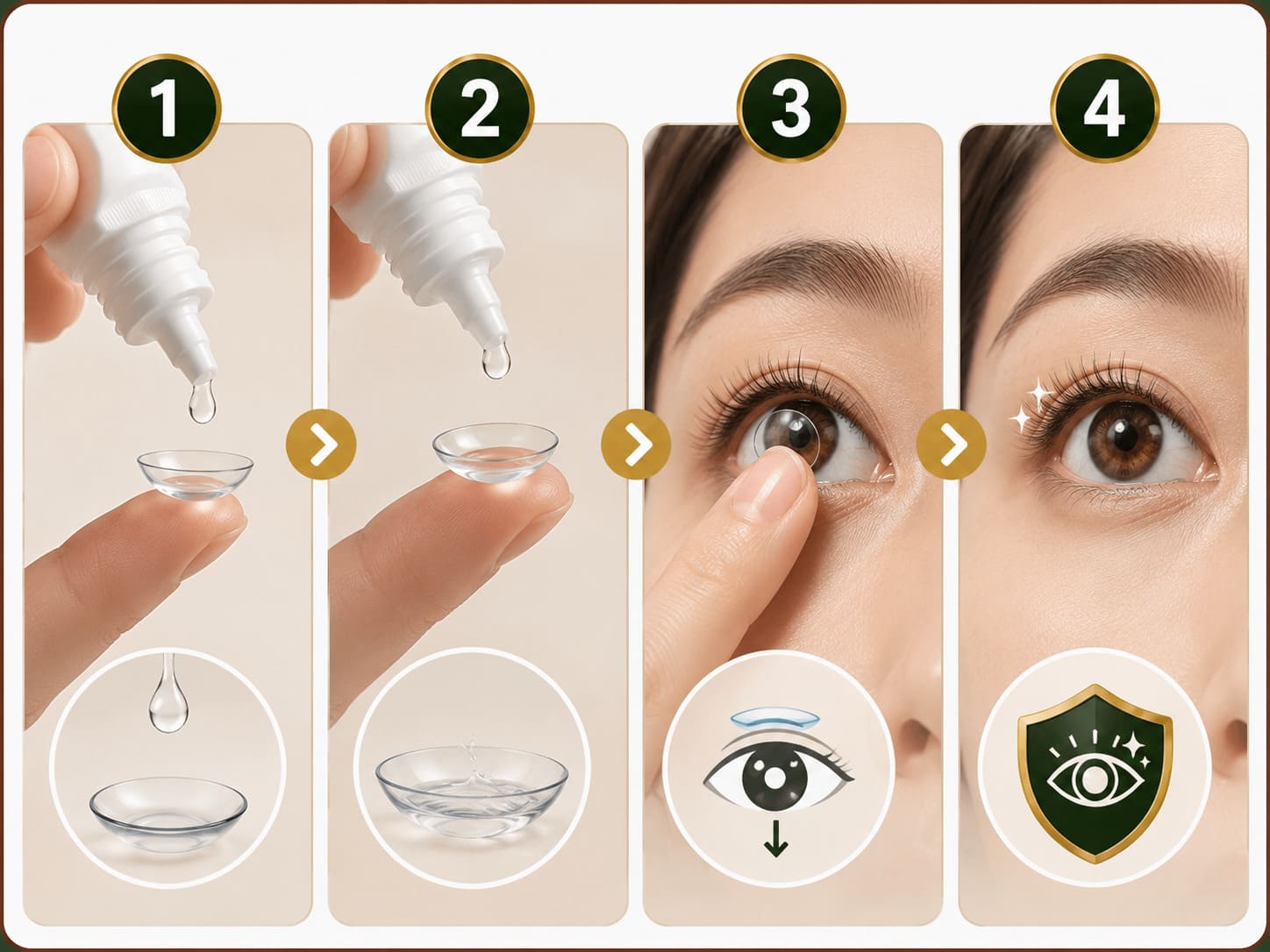 1

2

3

4