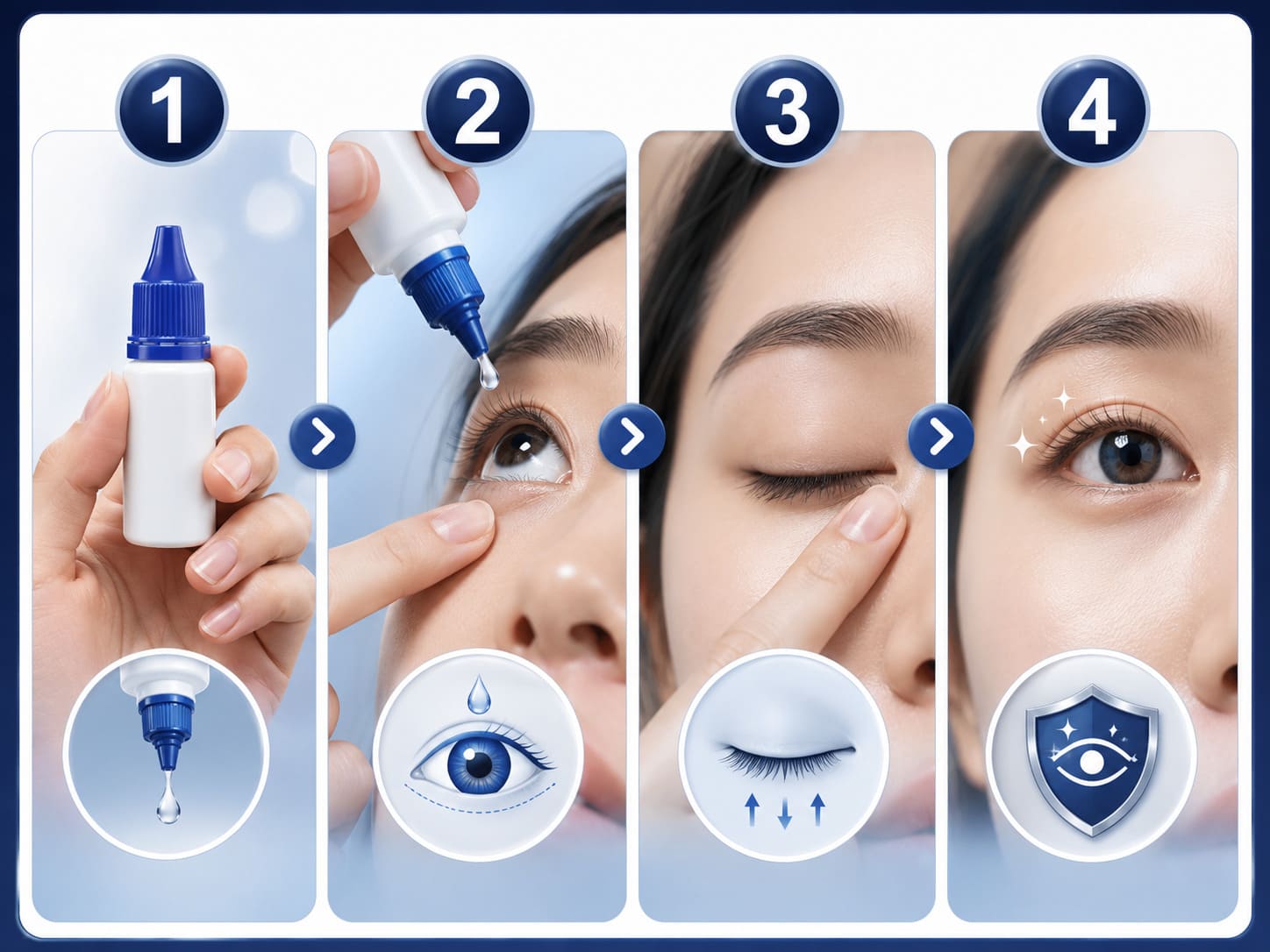 1
2
3
4